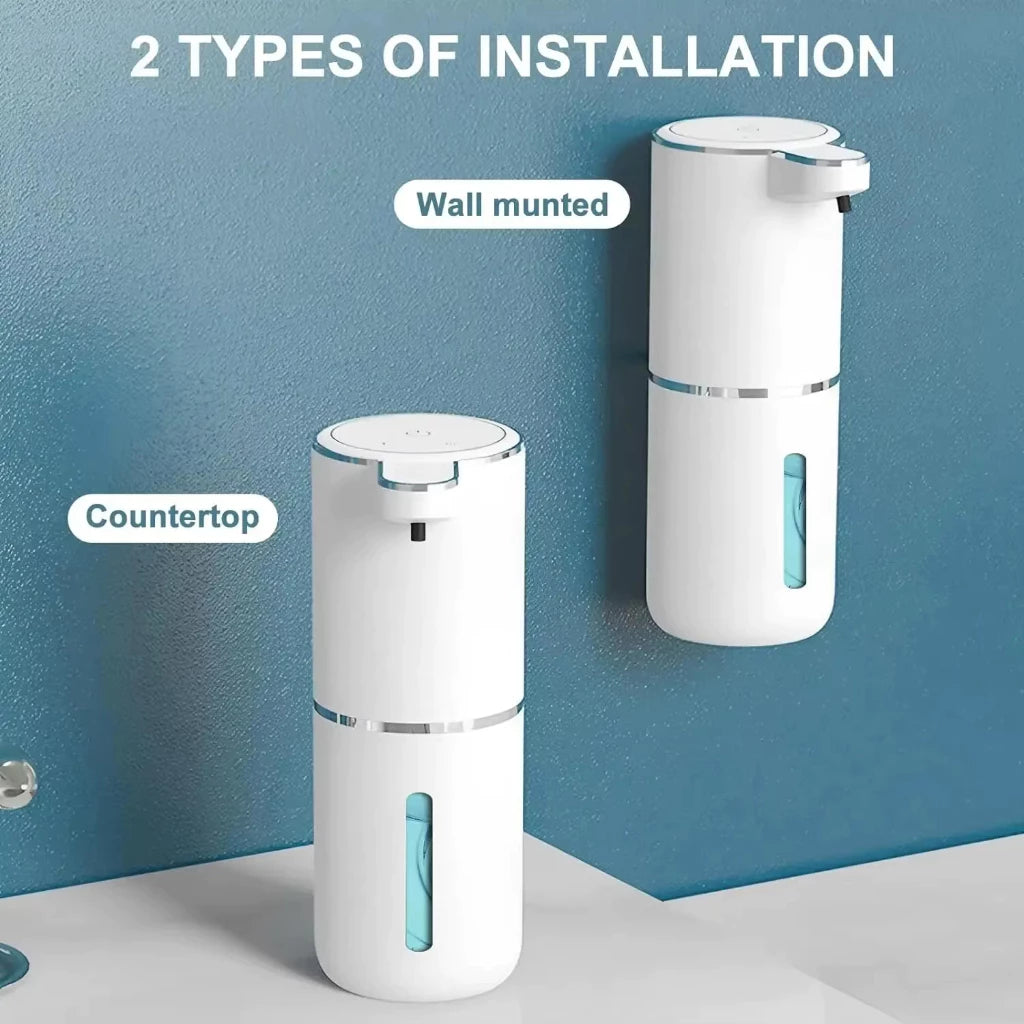 2 TYPES OF INSTALLATION

Wall munted

Countertop