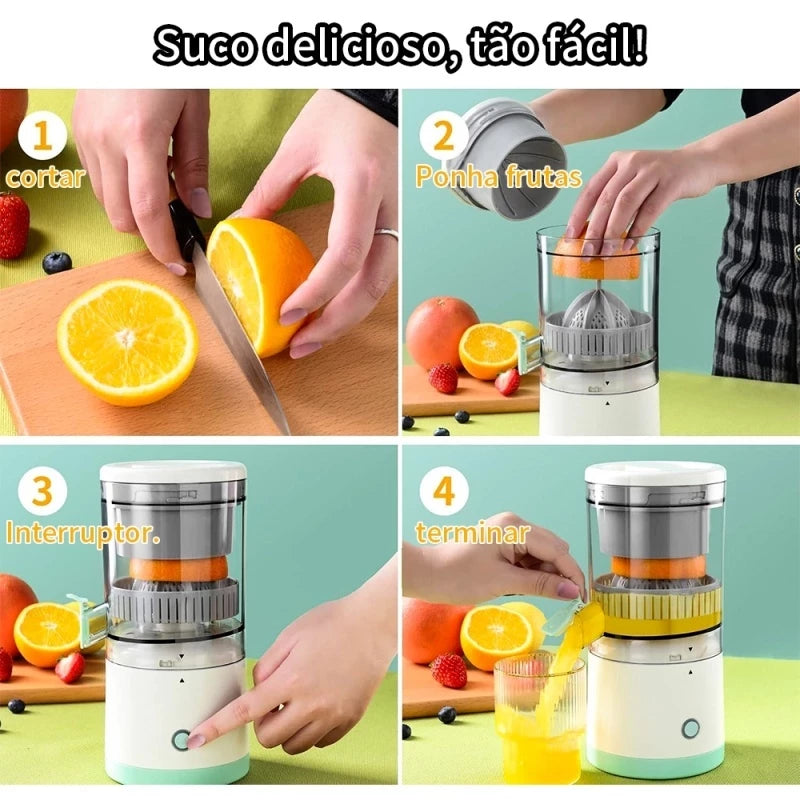 Suco delicioso, tão fácil!

1
cortar

2
Ponha frutas

3
Interruptor.

4
terminar