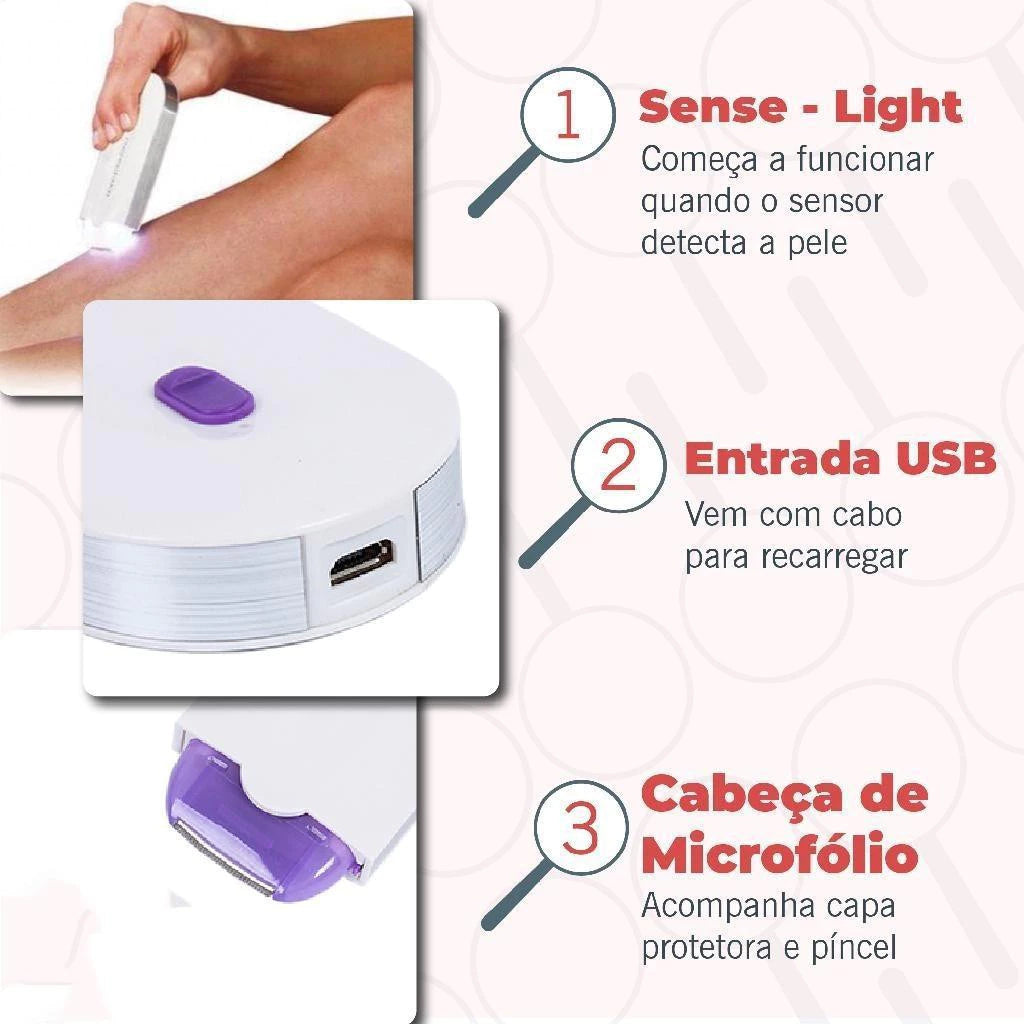 1 Sense - Light
Começa a funcionar quando o sensor detecta a pele

2 Entrada USB
Vem com cabo para recarregar

3 Cabeça de Microfólio
Acompanha capa protetora e píncel