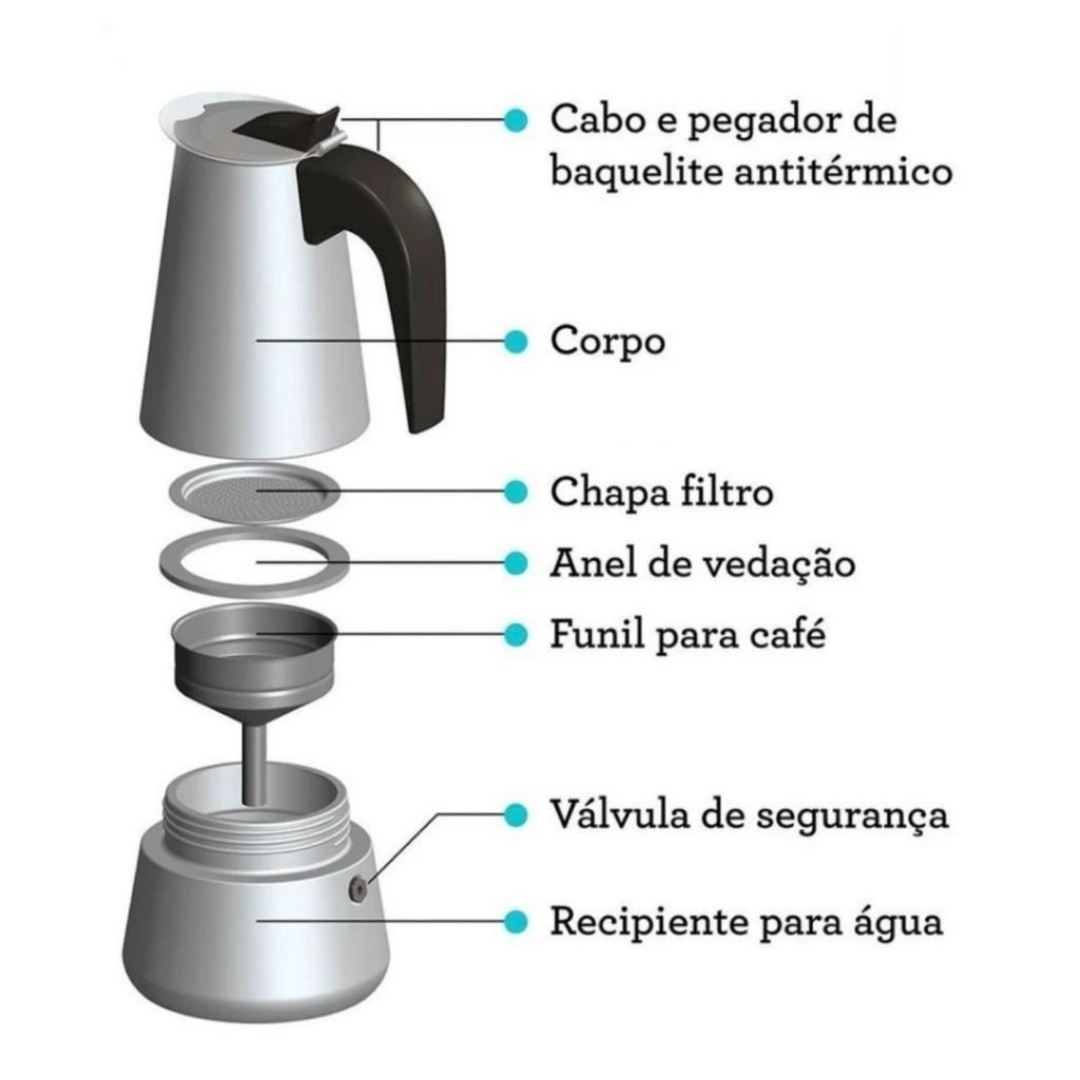 Cabo e pegador de baquelite antitérmico

Corpo

Chapa filtro

Anel de vedação

Funil para café

Válvula de segurança

Recipiente para água