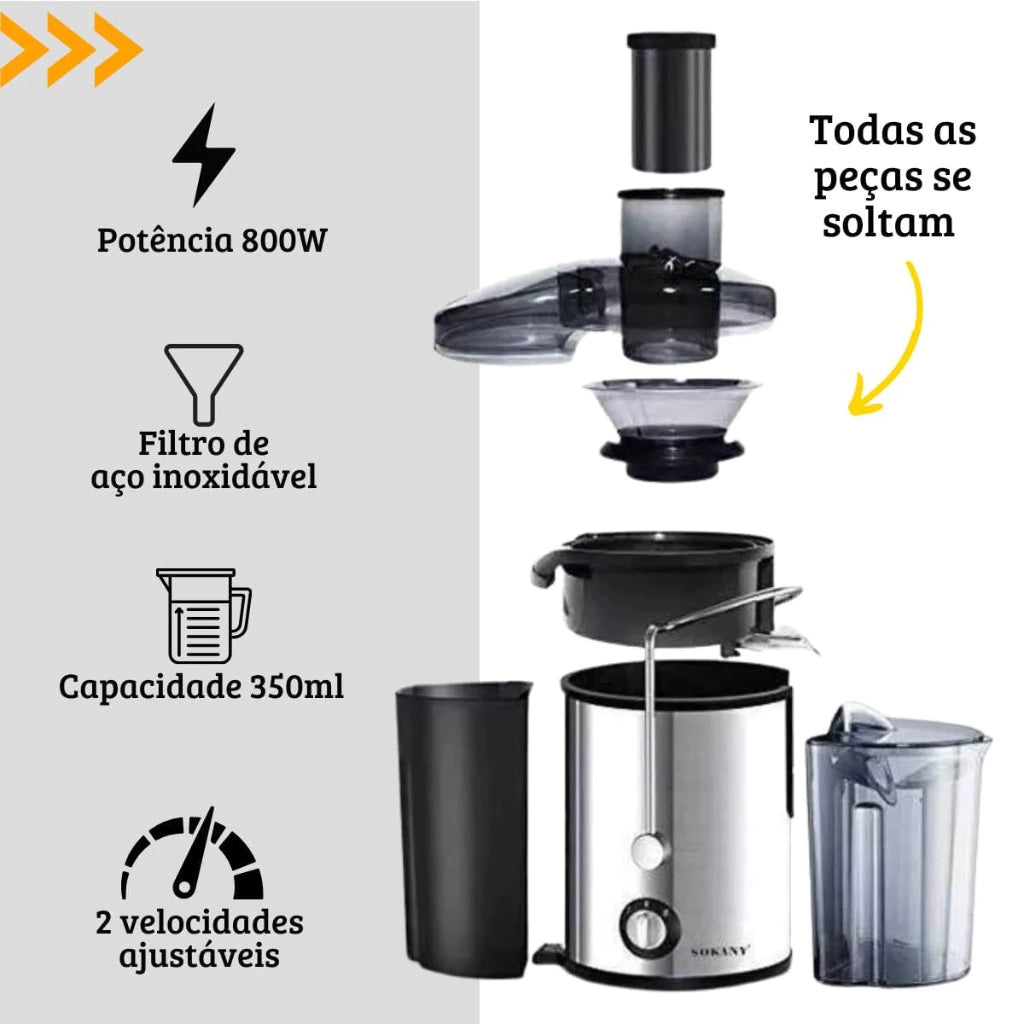 Potência 800W

Filtro de aço inoxidável

Capacidade 350ml

2 velocidades ajustáveis

Todas as peças se soltam

SOKANY