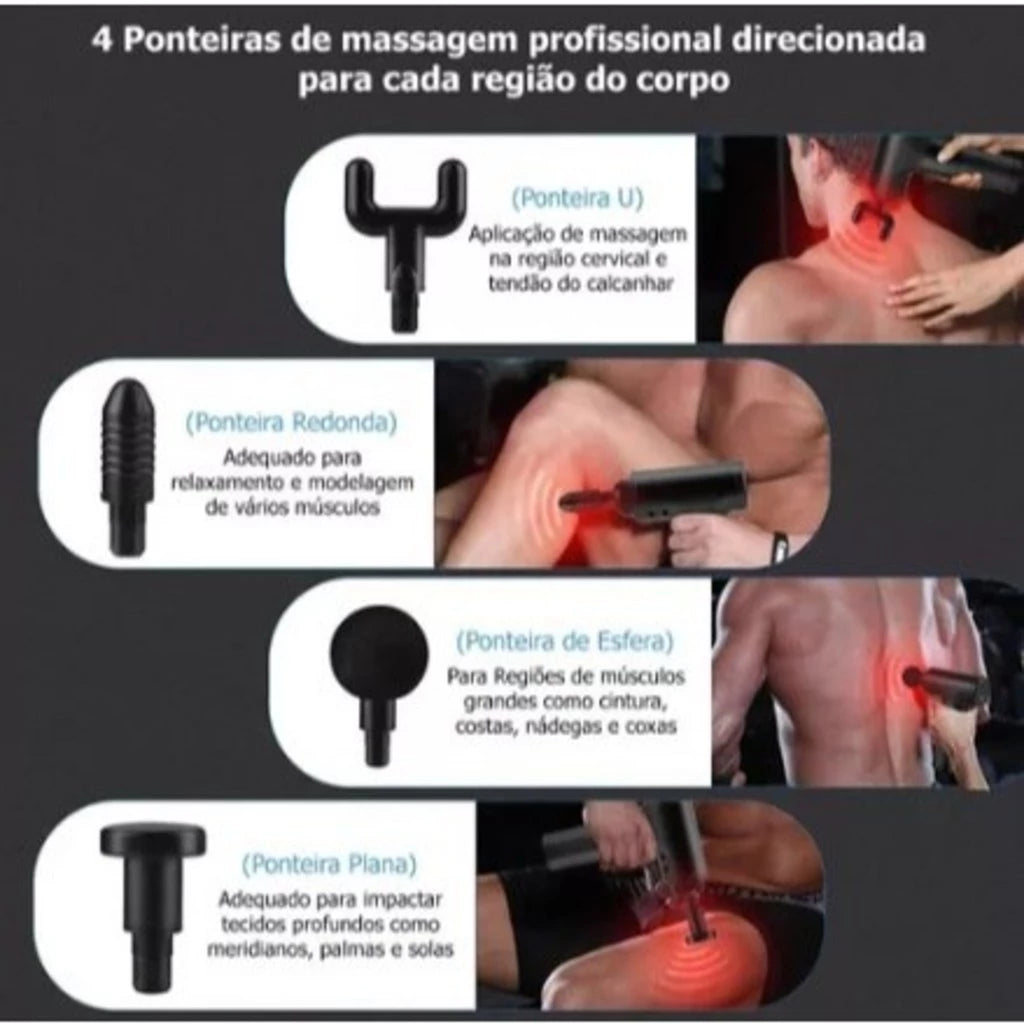 4 Ponteiras de massagem profissional direcionada para cada região do corpo

(Ponteira U)
Aplicação de massagem na região cervical e tendão do calcanhar

(Ponteira Redonda)
Adequado para relaxamento e modelagem de vários músculos

(Ponteira de Esfera)
Para Regiões de músculos grandes como cintura, costas, nádegas e coxas

(Ponteira Plana)
Adequado para impactar tecidos profundos como meridianos, palmas e solas