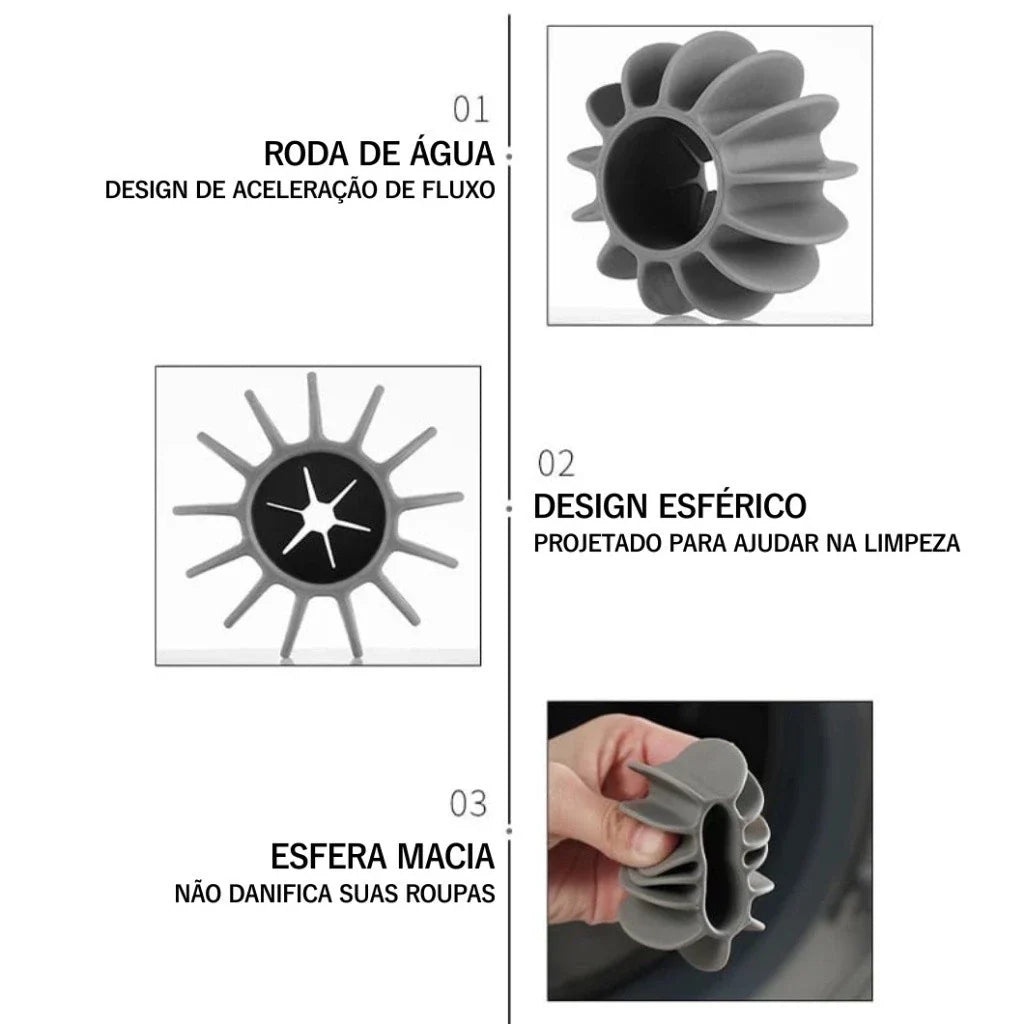 01
RODA DE ÁGUA
DESIGN DE ACELERAÇÃO DE FLUXO

02
DESIGN ESFÉRICO
PROJETADO PARA AJUDAR NA LIMPEZA

03
ESFERA MACIA
NÃO DANIFICA SUAS ROUPAS