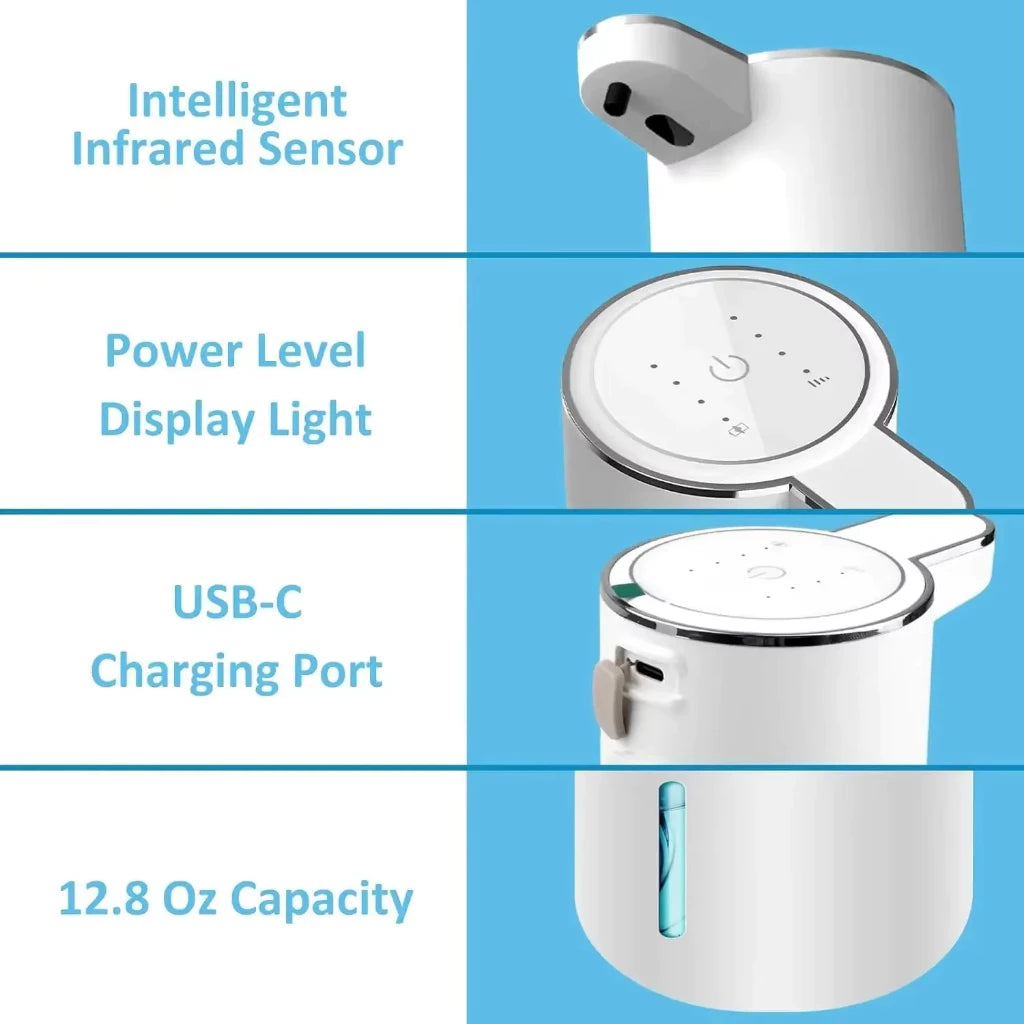 Intelligent Infrared Sensor

Power Level Display Light

USB-C Charging Port

12.8 Oz Capacity