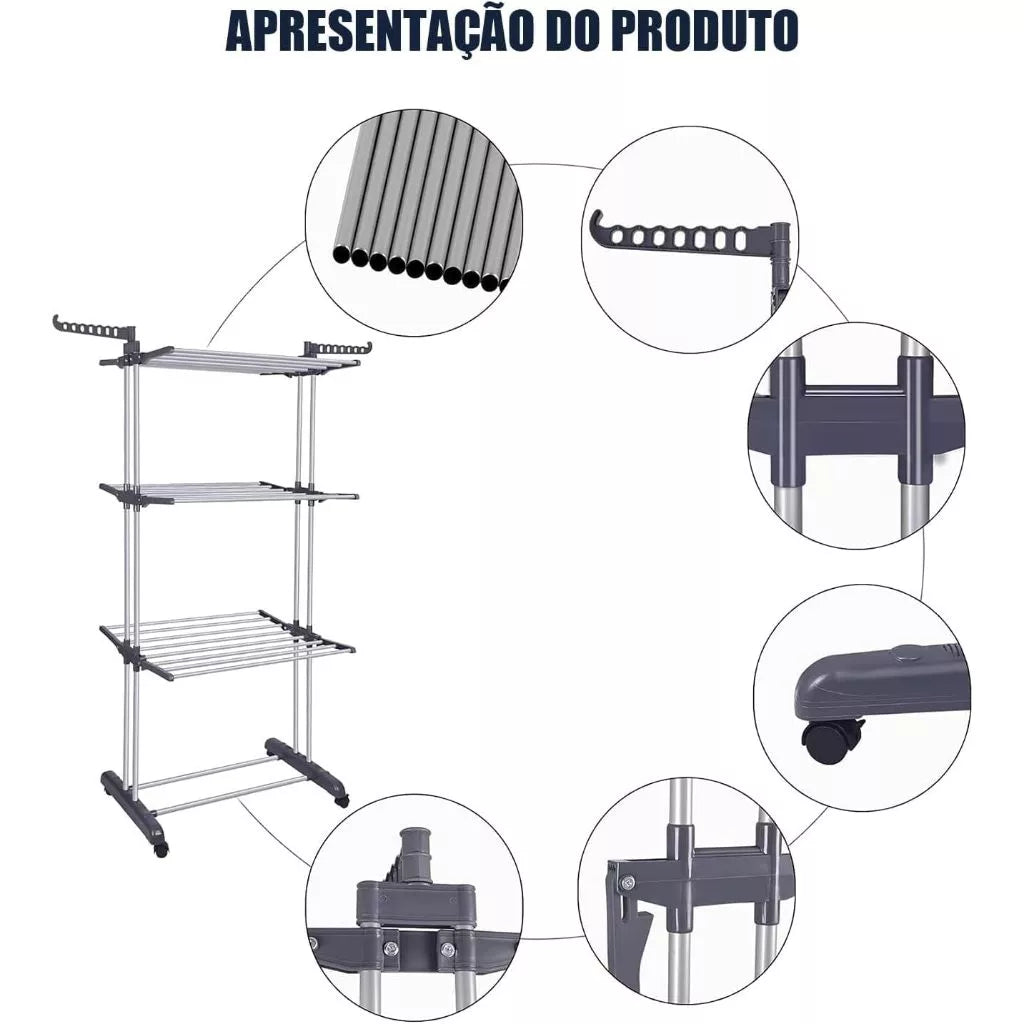 APRESENTAÇÃO DO PRODUTO